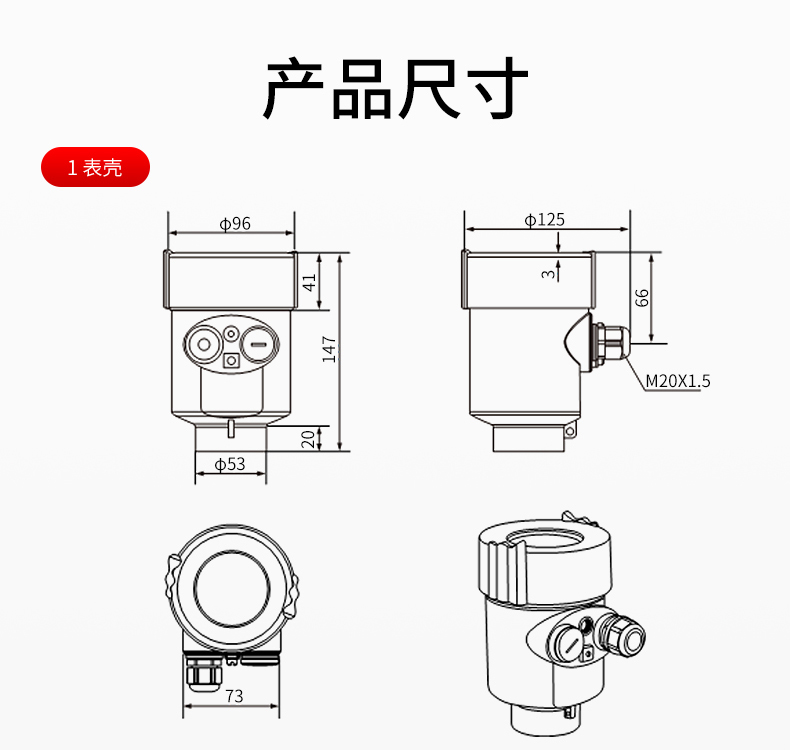 产品尺寸

1 表壳

ф96

41

147

20

ф53

ф125

3

66

M20X1.5

73